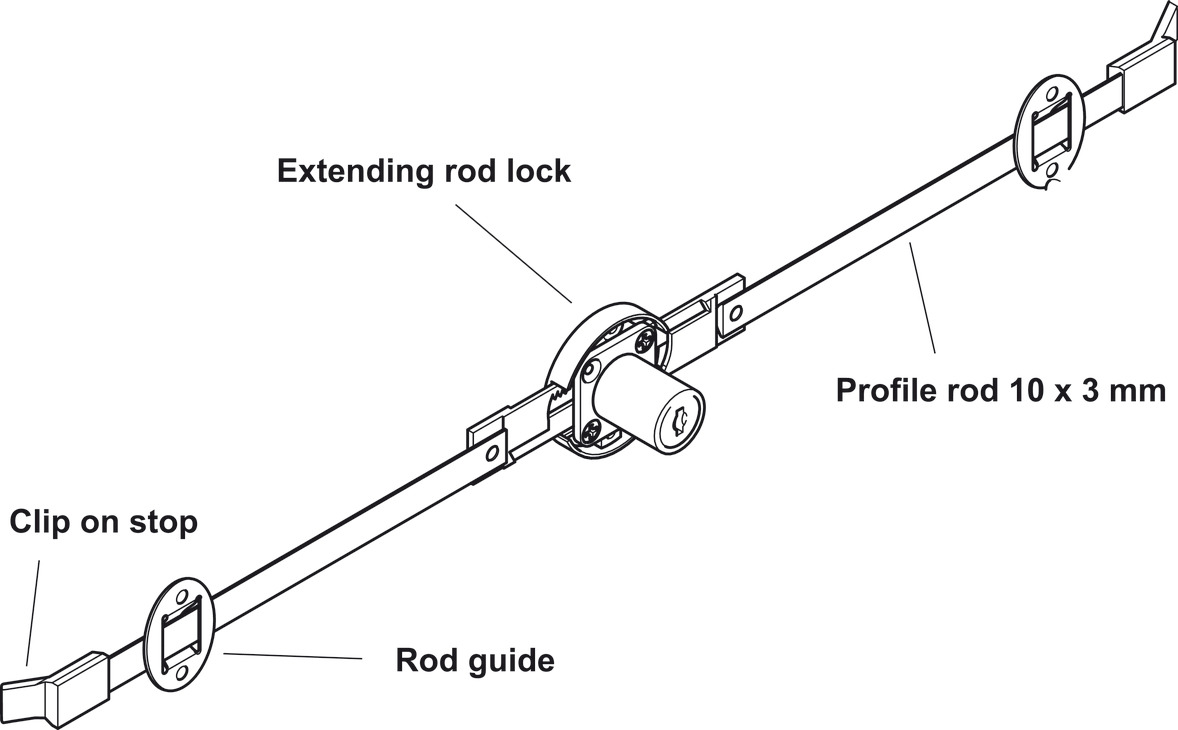 Extending rod lock

Profile rod 10 x 3 mm

Clip on stop

Rod guide