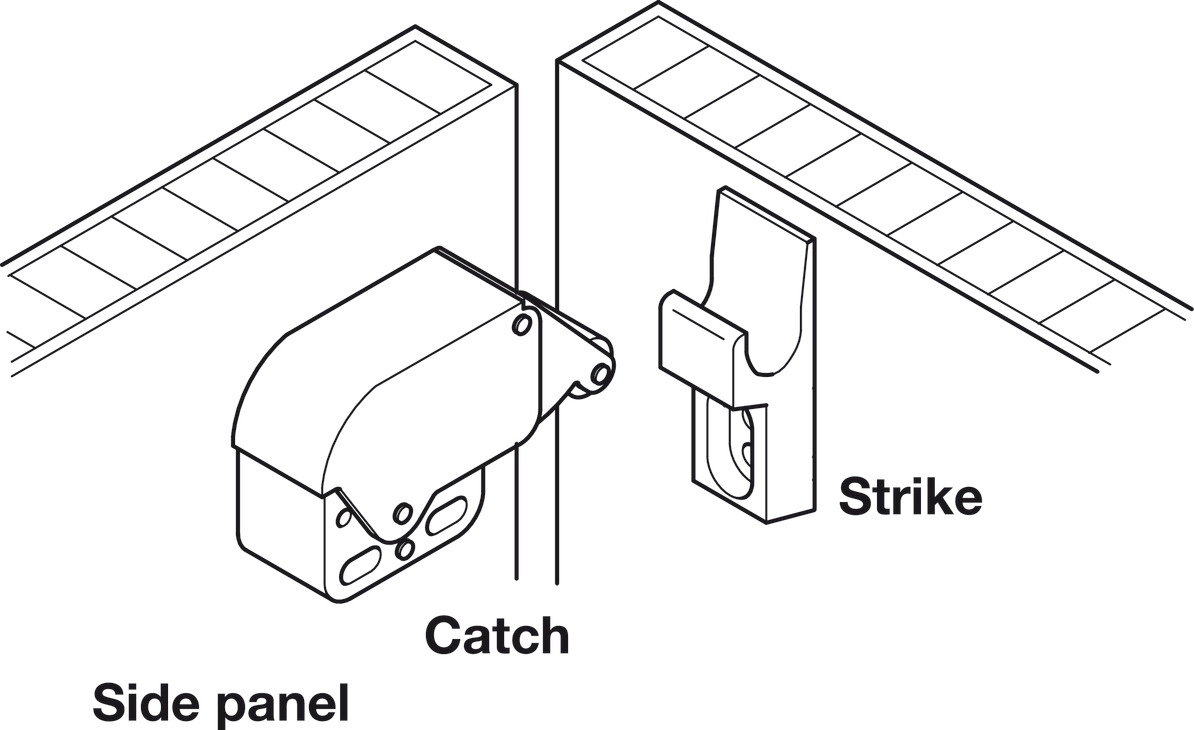 Strike

Catch

Side panel