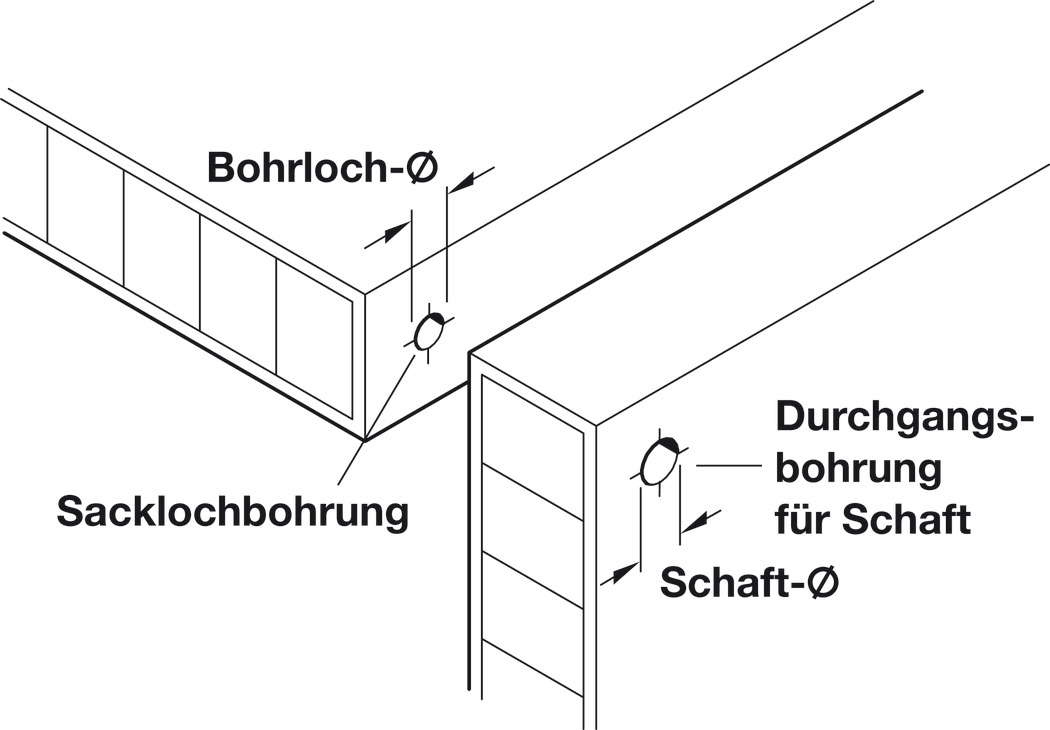 Bohrloch-Ø

Sacklochbohrung

Durchgangsbohrung für Schaft

Schaft-Ø