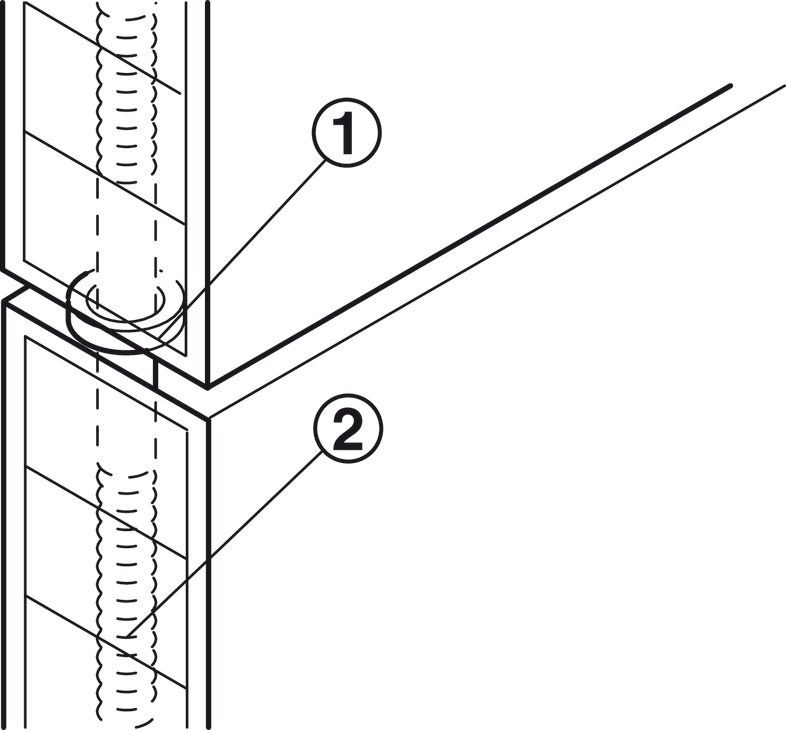 1
2