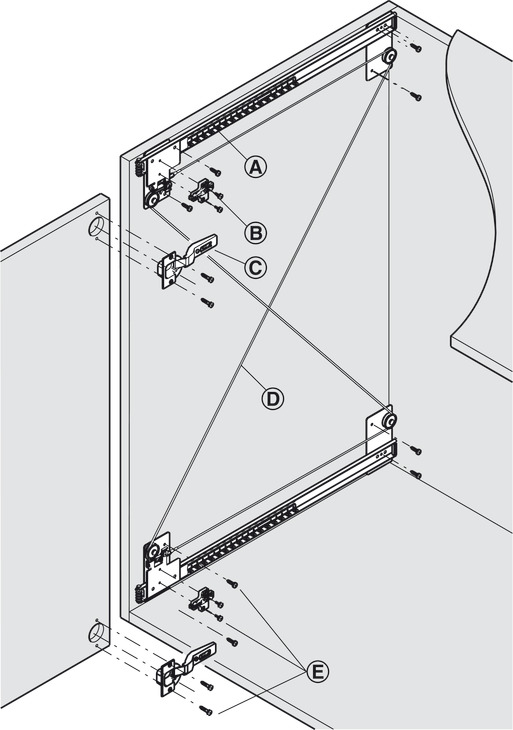 A

B

C

D

E