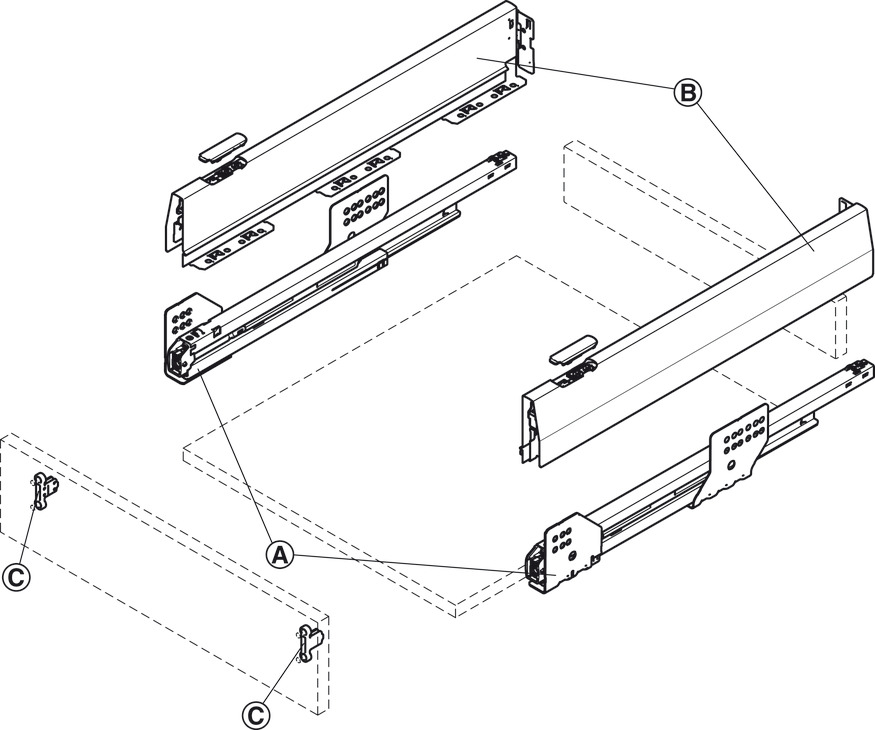 B
A
C
C