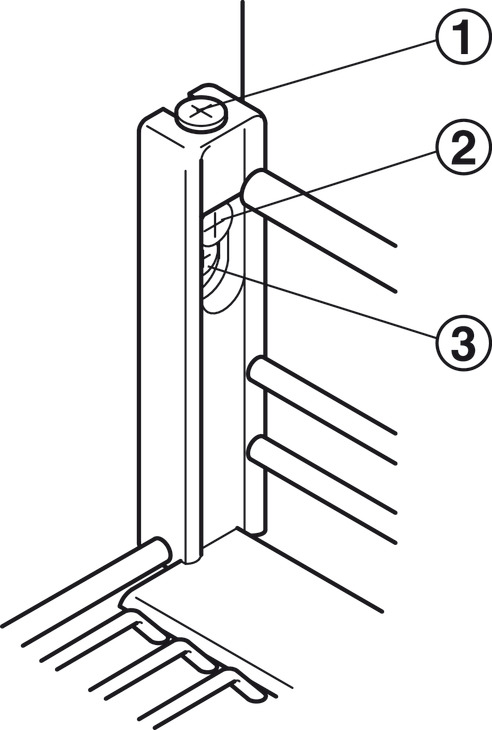 1
2
3