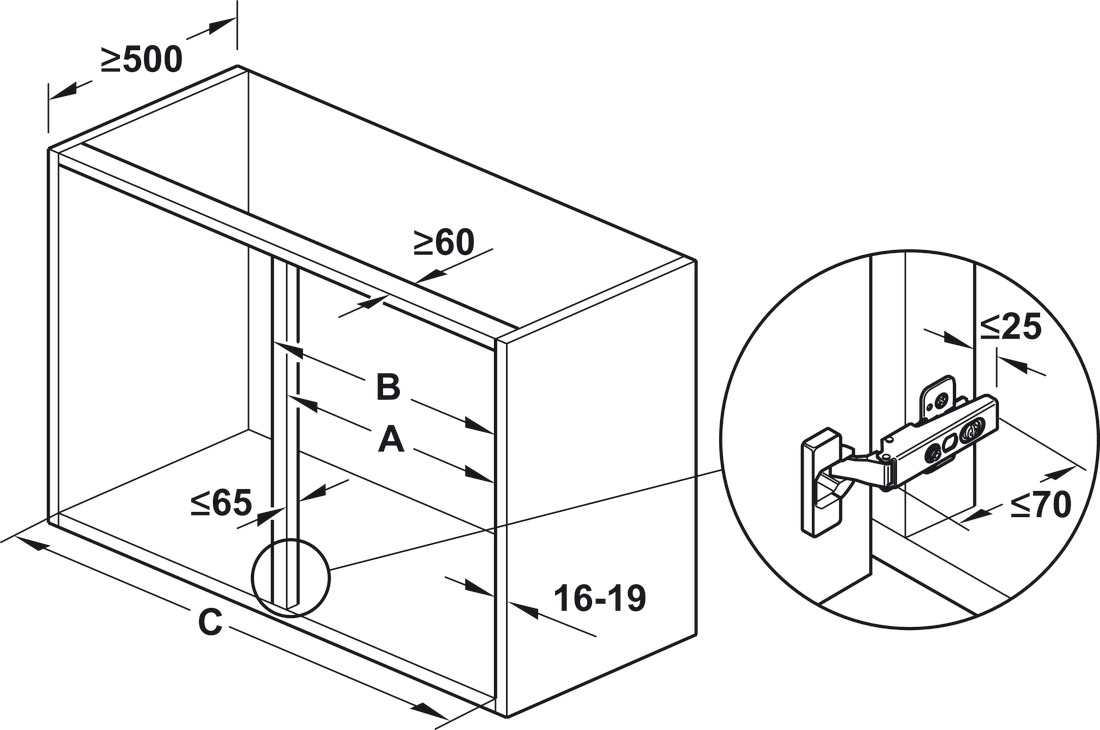 ≥500

≥60

B

A

≤65

C

16-19

≤25

≤70