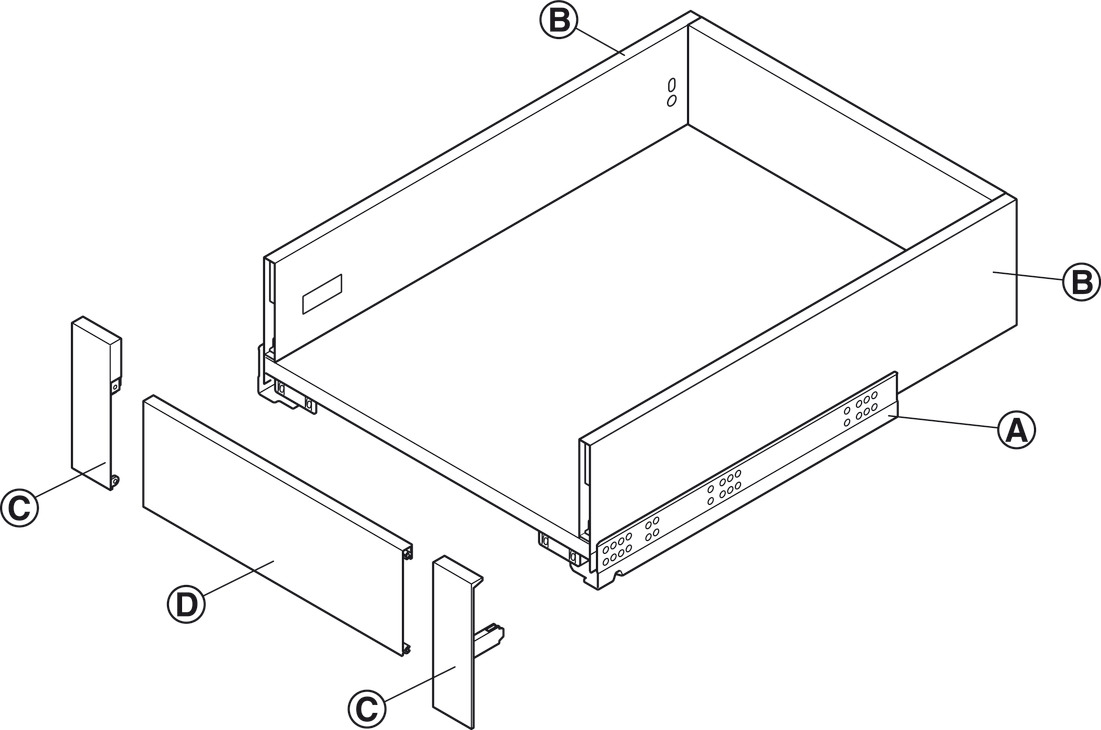 B
B
A
C
D
C