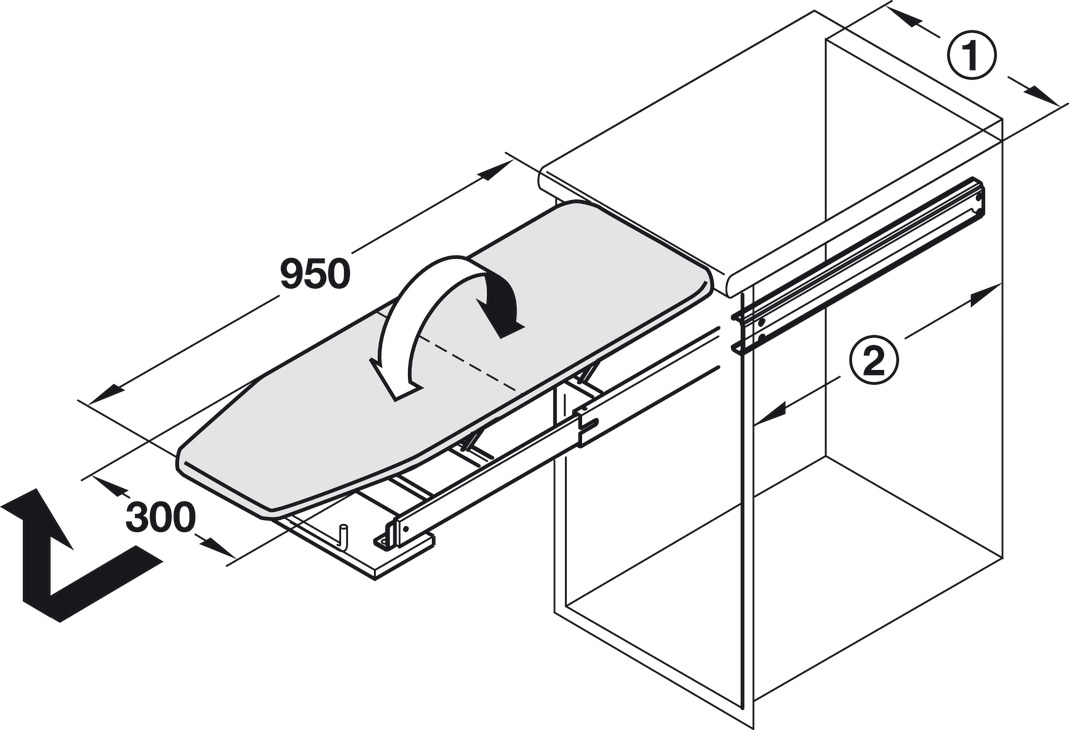 1
950
2
300