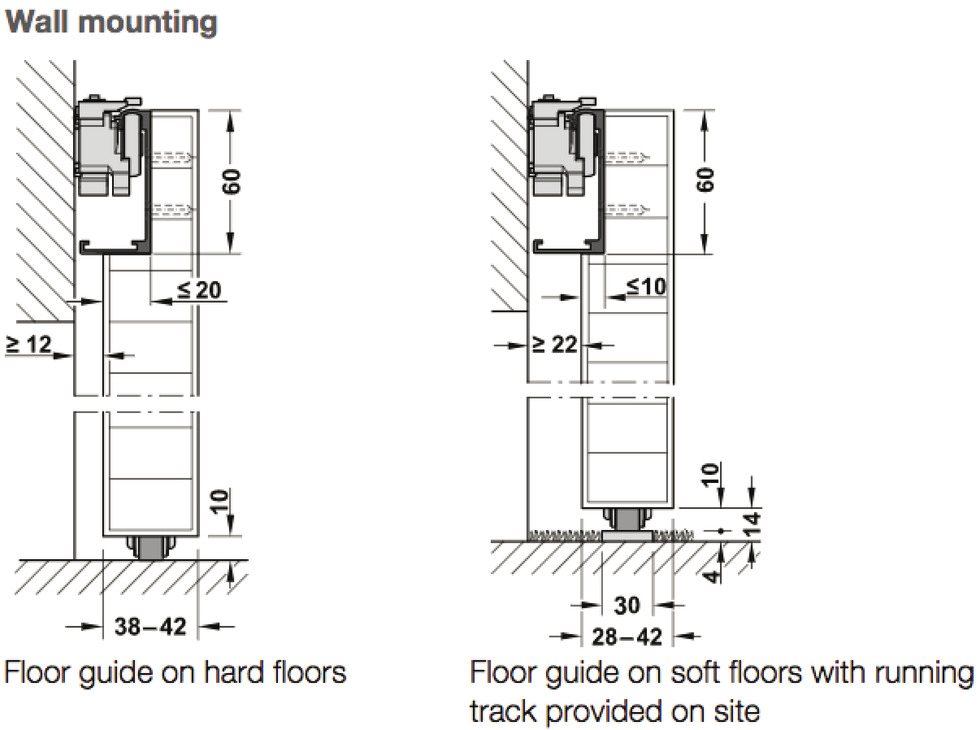 Wall mounting

60

≤ 20

≥ 12

10

38–42

Floor guide on hard floors

60

≤10

≥ 22

10

14

4

30

28–42

Floor guide on soft floors with running track provided on site