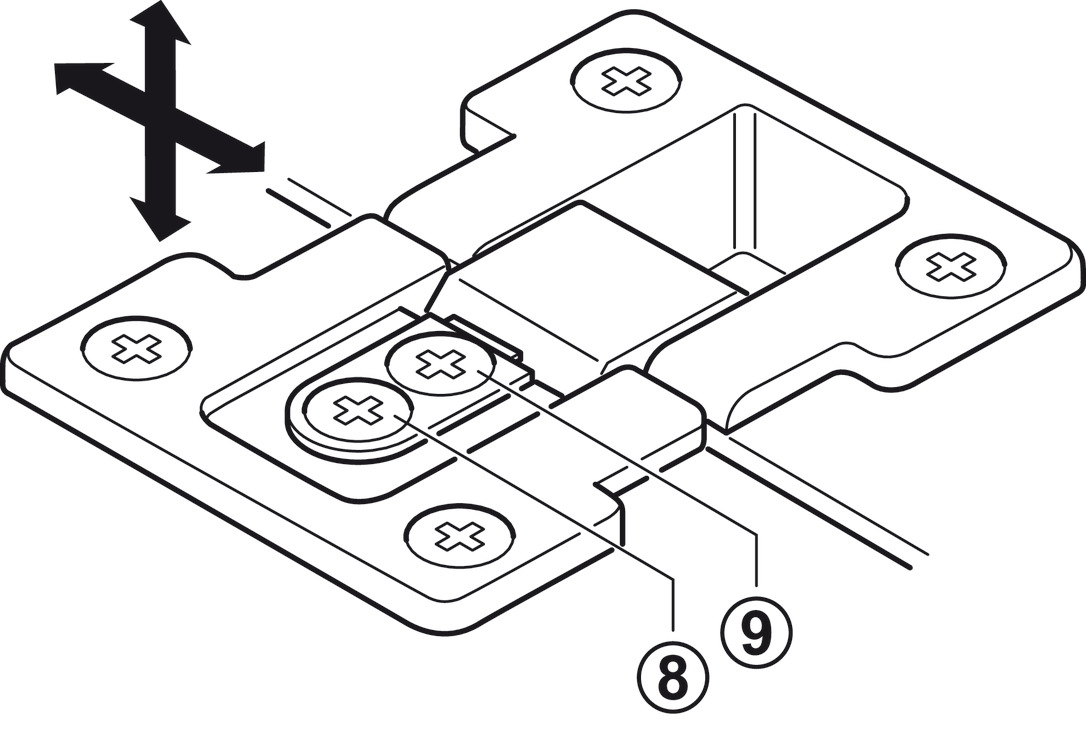 9

8