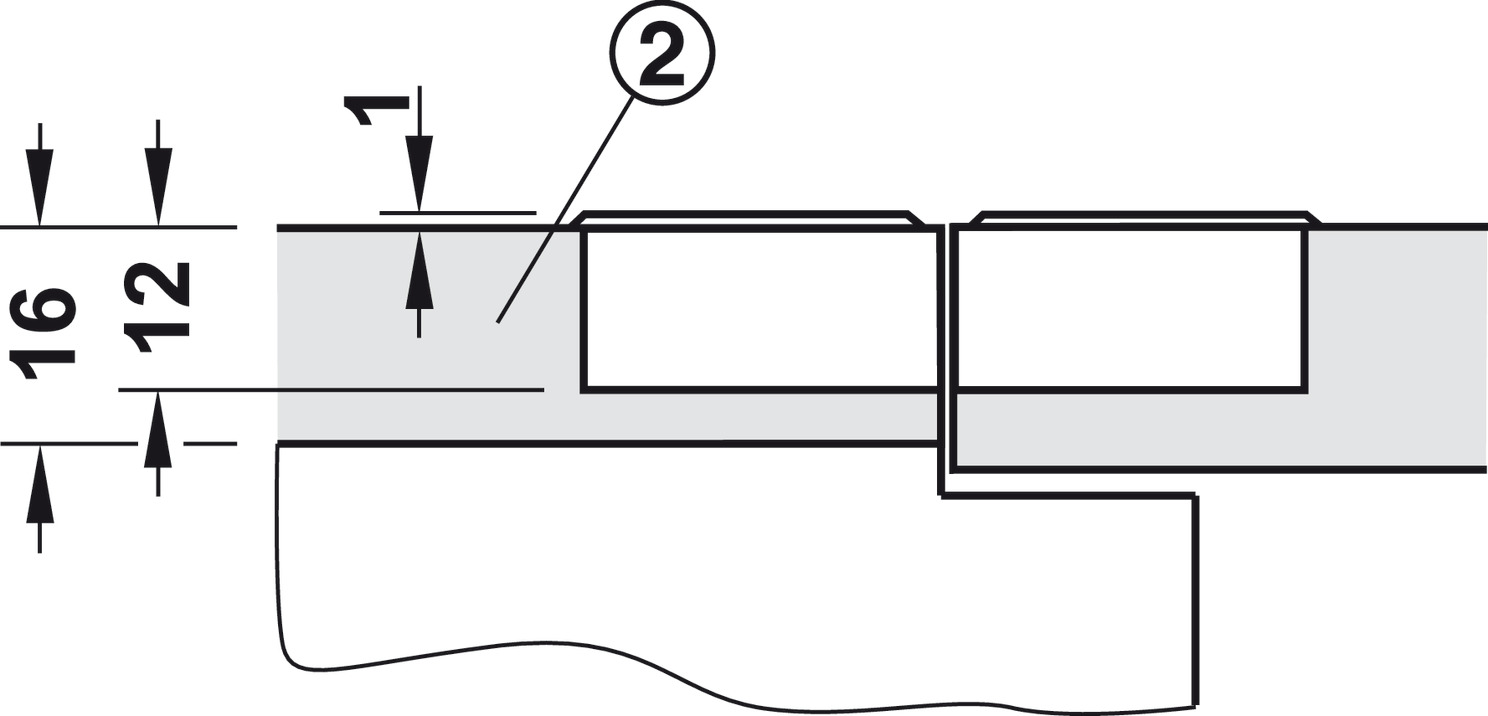 2
1
16
12