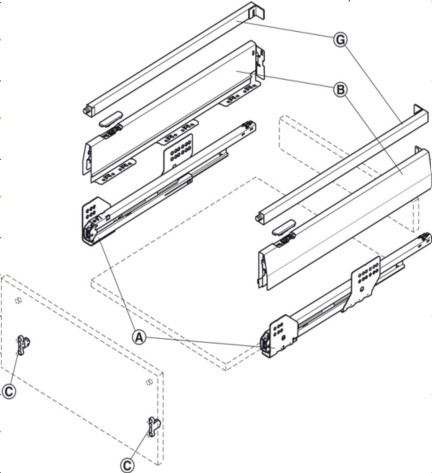 G
B
A
C
C