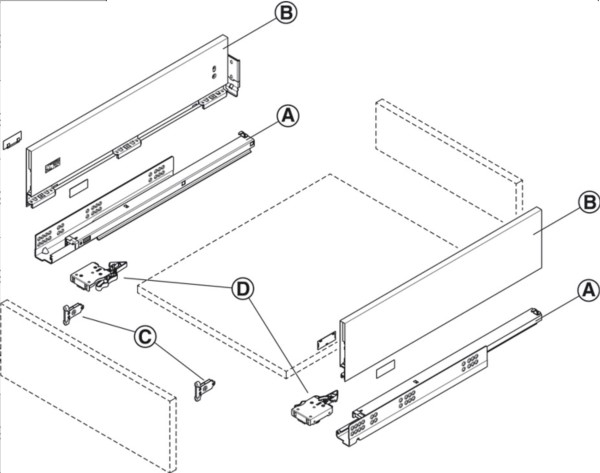 B
A
B
D
A
C