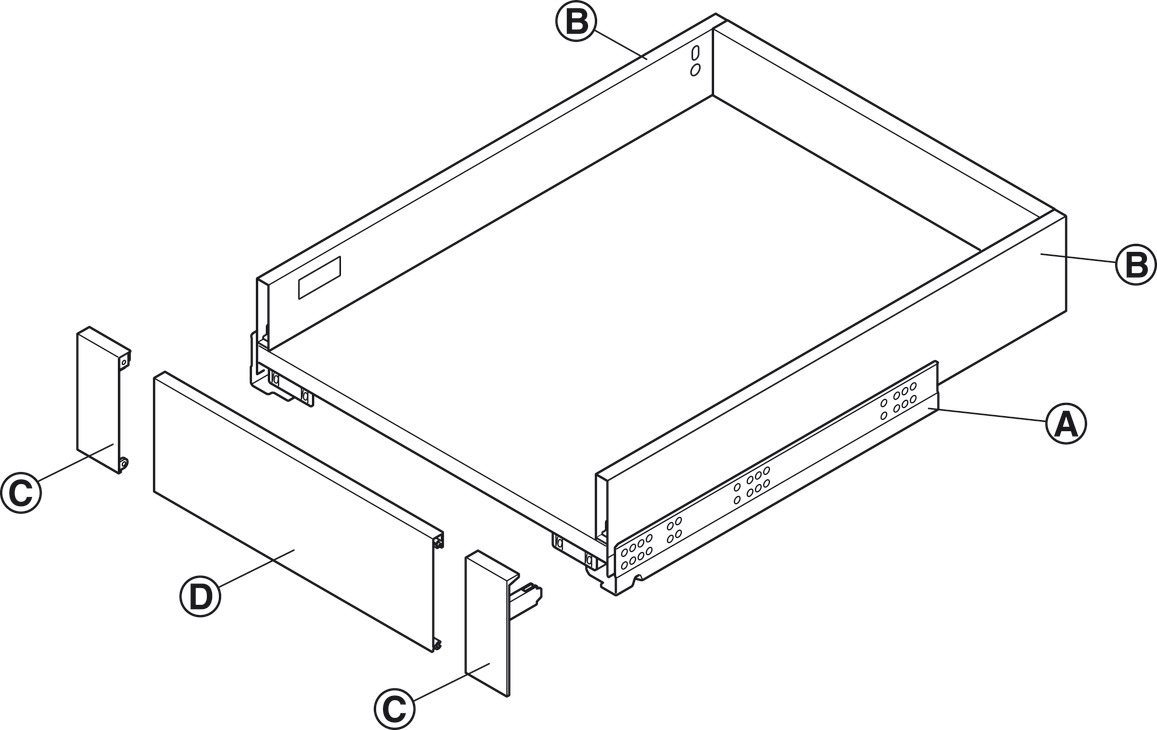 B
B
A
C
D
C