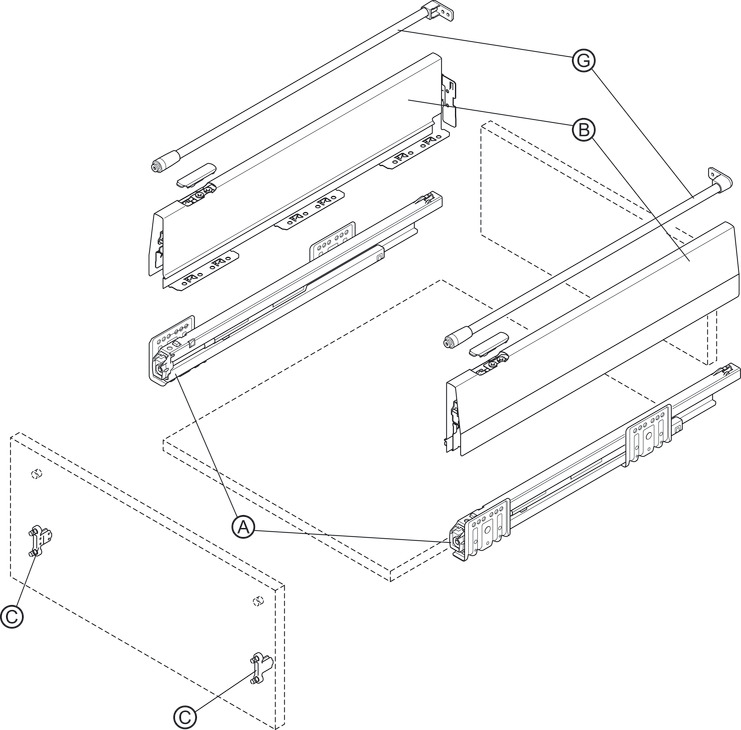 G
B
A
C
C